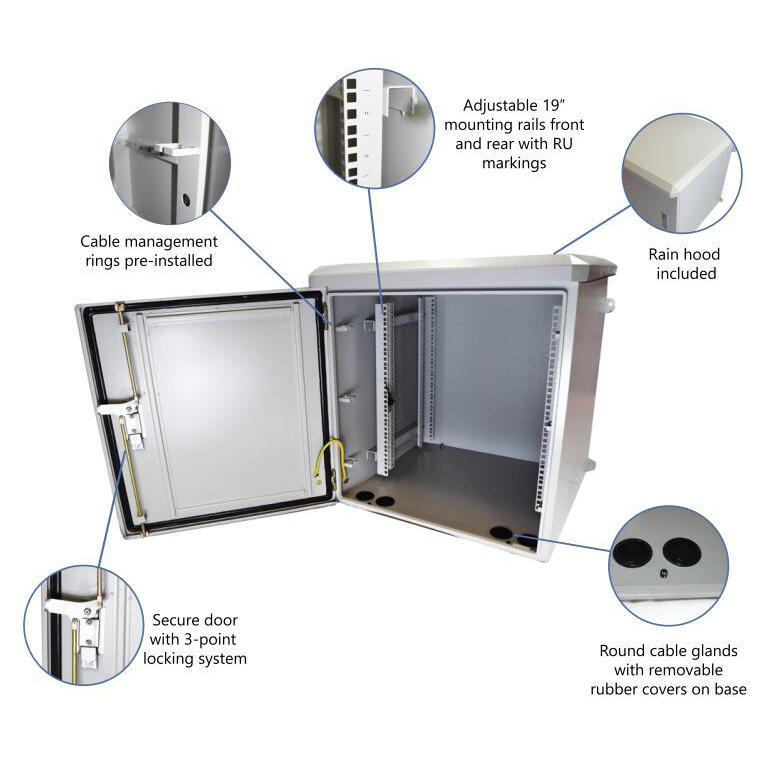 Adjustable 19" mounting rails front and rear with RU markings

Cable management rings pre-installed

Rain hood included

Secure door with 3-point locking system

Round cable glands with removable rubber covers on base